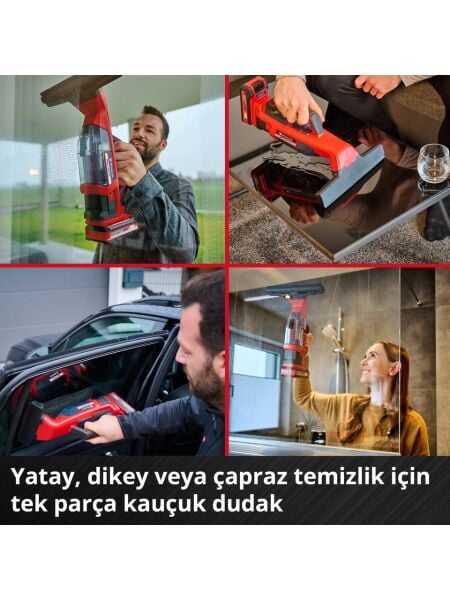 Yatay, dikey veya çapraz temizlik için tek parça kauçuk dudak